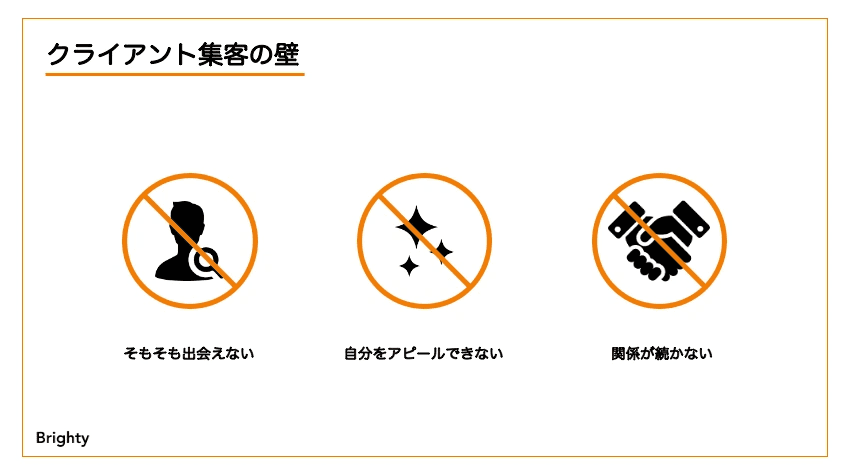 クライアント集客の壁

そもそも出会えない

自分をアピールできない

関係が続かない

Brighty